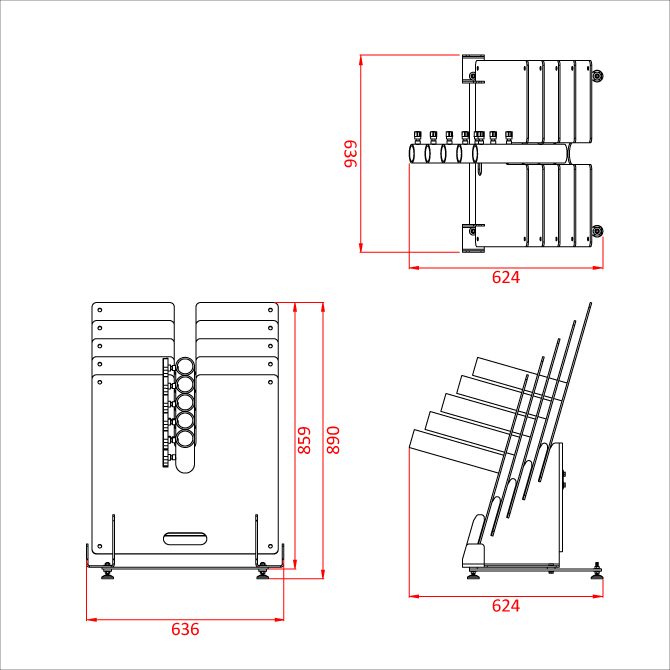 636
624
859
890
636
624