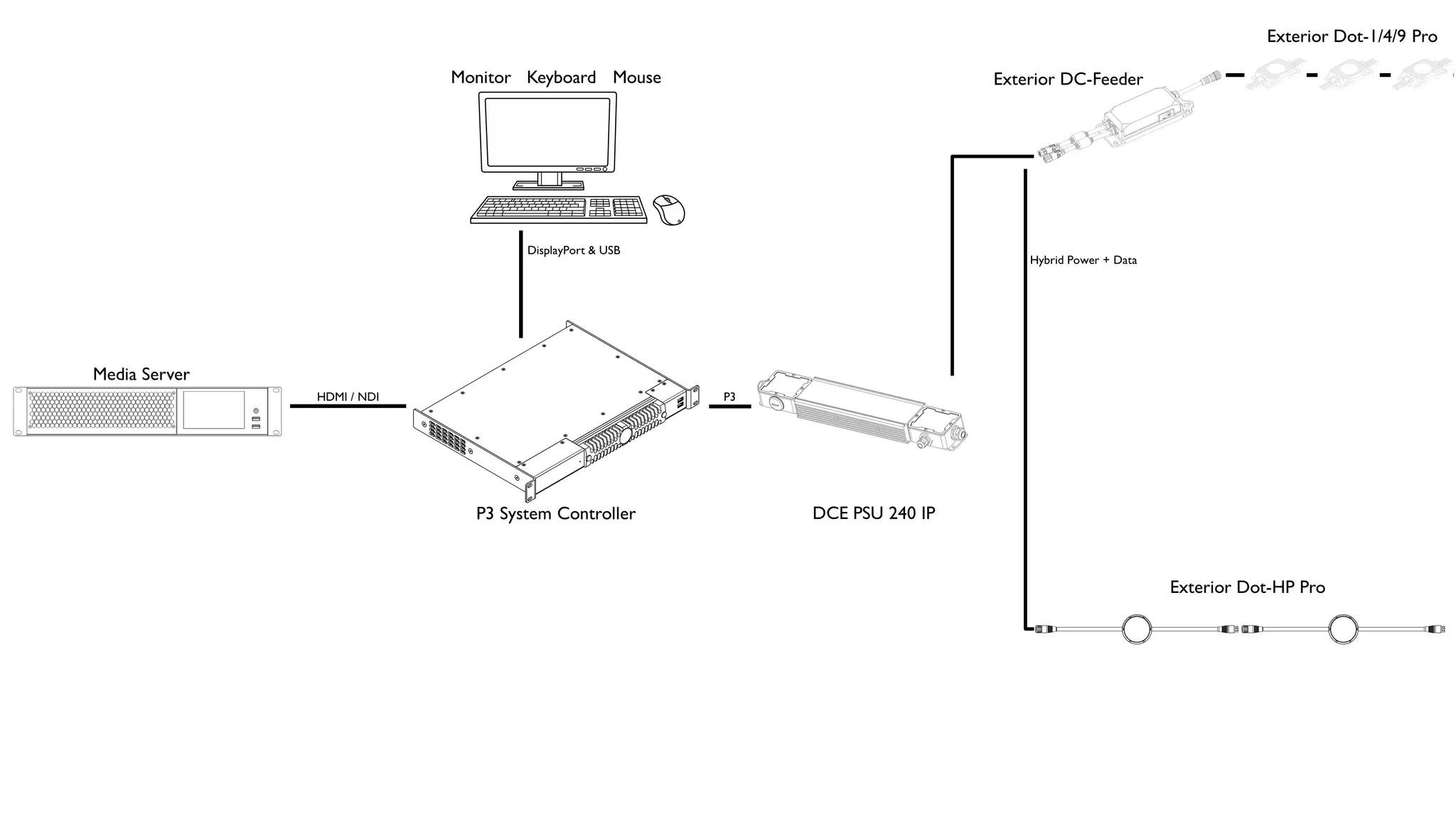 Exterior Dot-1/4/9 Pro

Monitor Keyboard Mouse

Exterior DC-Feeder

DisplayPort & USB

Hybrid Power + Data

Media Server

HDMI / NDI

P3

P3 System Controller

DCE PSU 240 IP

Exterior Dot-HP Pro